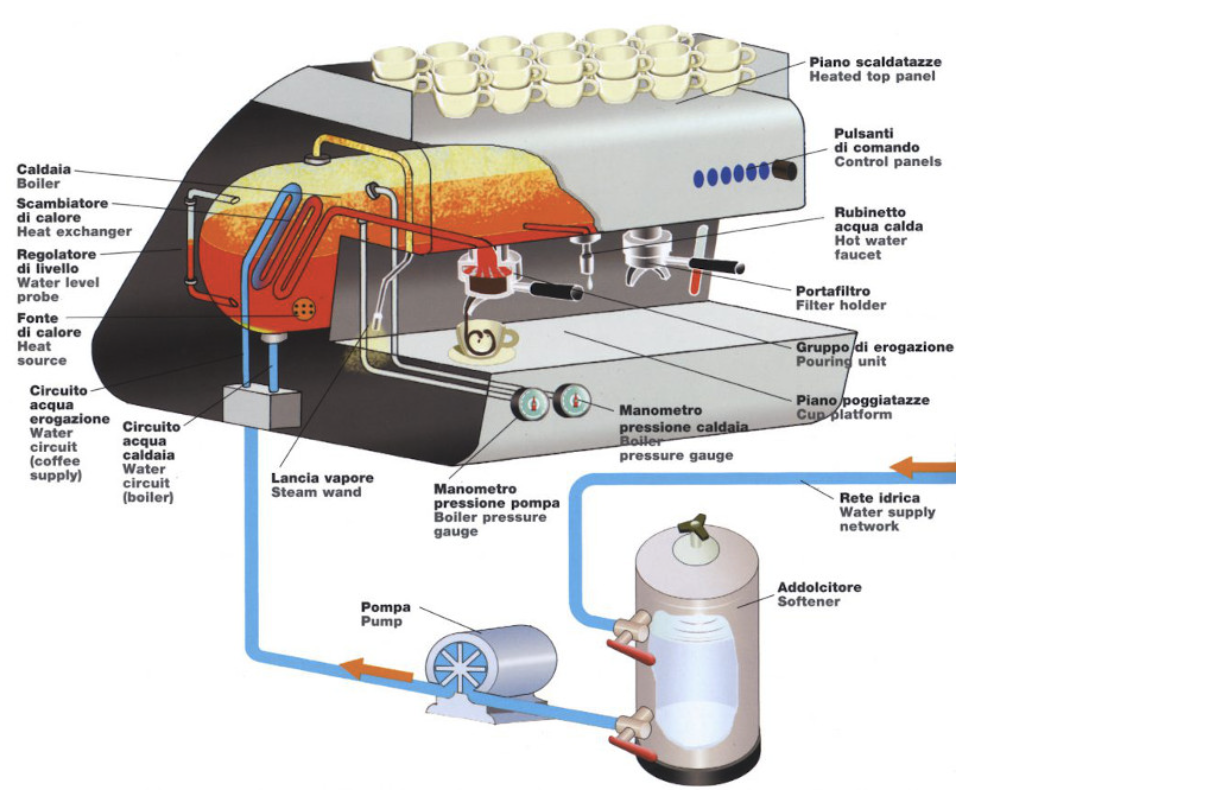 Piano scaldatazze
Heated top panel

Pulsanti di comando
Control panels

Caldaia
Boiler

Scambiatore di calore
Heat exchanger

Regolatore di livello
Water level probe

Fonte di calore
Heat source

Rubinetto acqua calda
Hot water faucet

Portafiltro
Filter holder

Gruppo di erogazione
Pouring unit

Piano poggiatazze
Cup platform

Circuito acqua erogazione
Water circuit (coffee supply)

Circuito acqua caldaia
Water circuit (boiler)

Lancia vapore
Steam wand

Manometro pressione caldaia
Boiler pressure gauge

Manometro pressione pompa
Boiler pressure gauge

Rete idrica
Water supply network

Addolcitore
Softener

Pompa
Pump